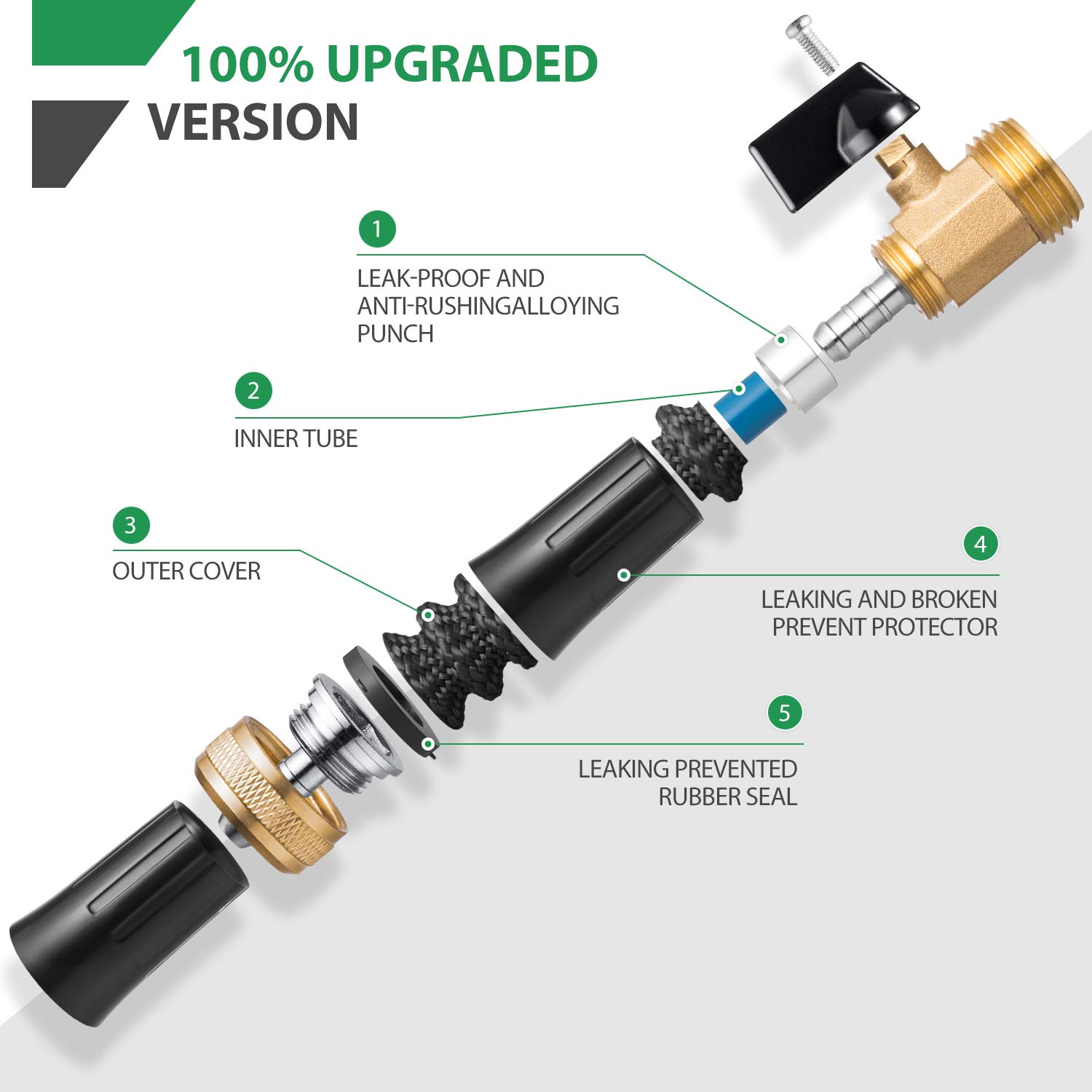 100% UPGRADED
VERSION

1
LEAK-PROOF AND ANTI-RUSHINGALLOYING PUNCH

2
INNER TUBE

3
OUTER COVER

4
LEAKING AND BROKEN PREVENT PROTECTOR

5
LEAKING PREVENTED RUBBER SEAL